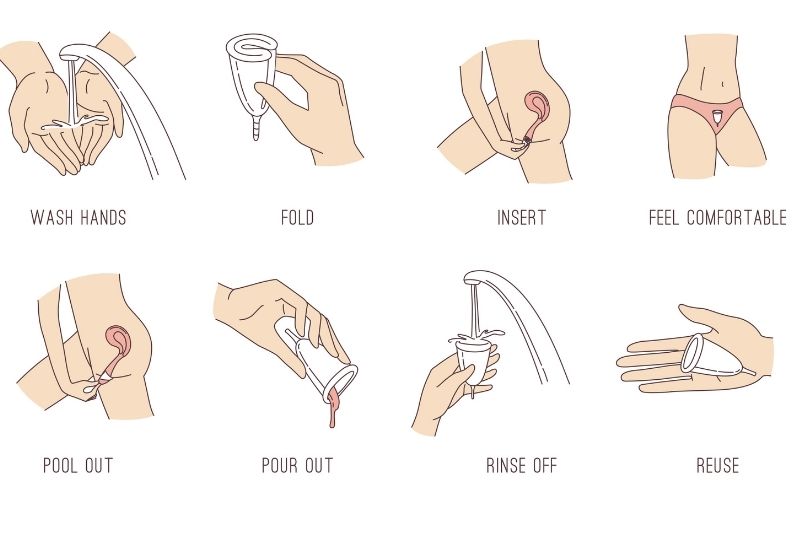 WASH HANDS

FOLD

INSERT

FEEL COMFORTABLE

POOL OUT

POUR OUT

RINSE OFF

REUSE